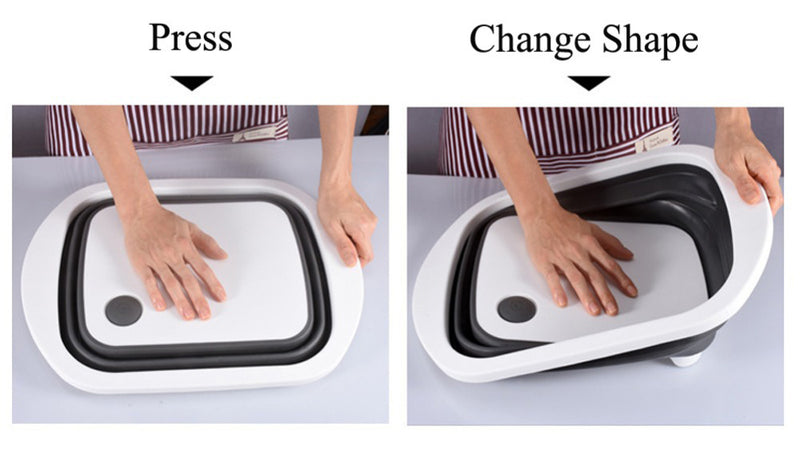 Press

Change Shape