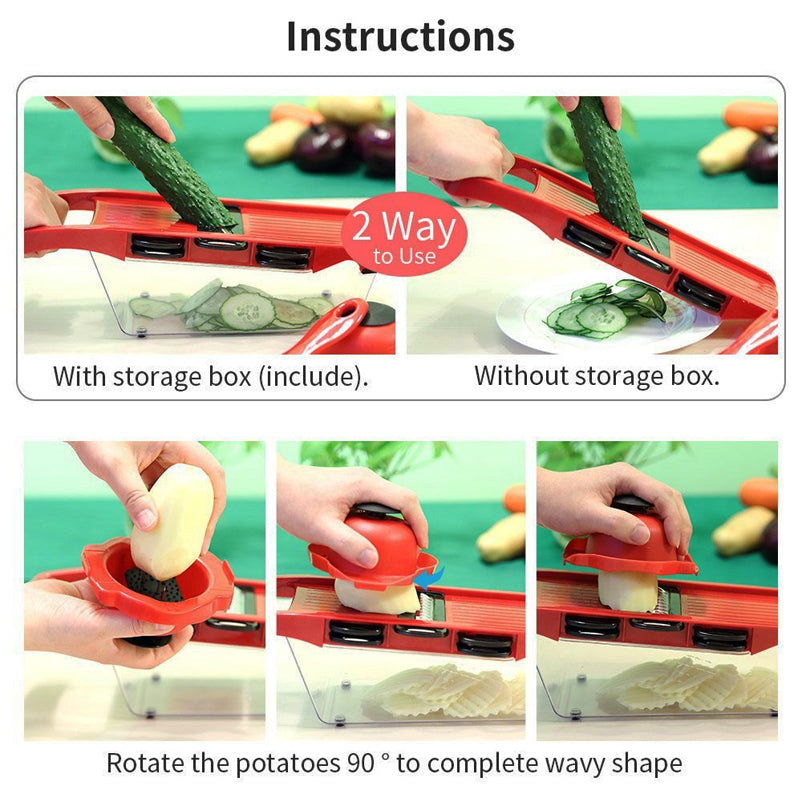 Instructions

2 Way to Use

With storage box (include).

Without storage box.

Rotate the potatoes 90 ° to complete wavy shape